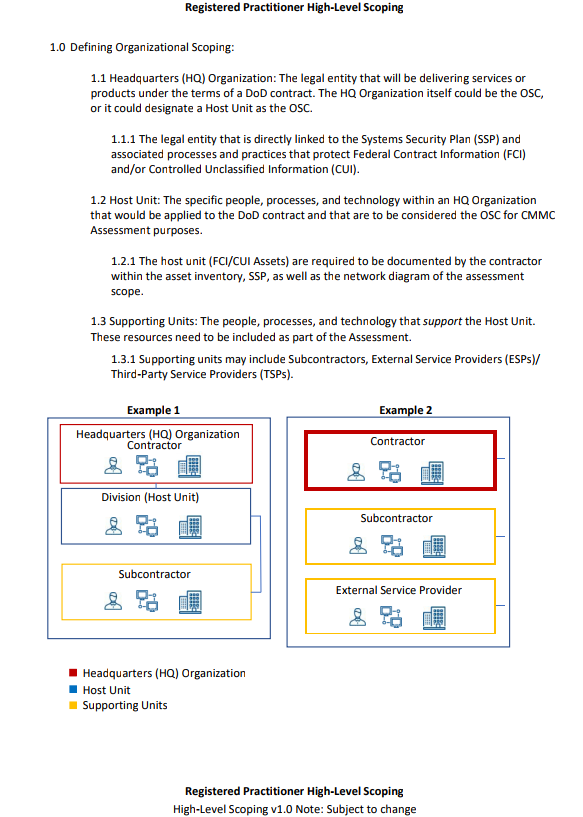 Registered Practitioner High-Level Scoping

1.0 Defining Organizational Scoping:

1.1 Headquarters (HQ) Organization: The legal entity that will be delivering services or products under the terms of a DoD contract. The HQ Organization itself could be the OSC, or it could designate a Host Unit as the OSC.

1.1.1 The legal entity that is directly linked to the Systems Security Plan (SSP) and associated processes and practices that protect Federal Contract Information (FCI) and/or Controlled Unclassified Information (CUI).

1.2 Host Unit: The specific people, processes, and technology within an HQ Organization that would be applied to the DoD contract and that are to be considered the OSC for CMMC Assessment purposes.

1.2.1 The host unit (FCI/CUI Assets) are required to be documented by the contractor within the asset inventory, SSP, as well as the network diagram of the assessment scope.

1.3 Supporting Units: The people, processes, and technology that support the Host Unit. These resources need to be included as part of the Assessment.

1.3.1 Supporting units may include Subcontractors, External Service Providers (ESPs)/ Third-Party Service Providers (TSPs).

Example 1

Headquarters (HQ) Organization Contractor

Division (Host Unit)

Subcontractor

Example 2

Contractor

Subcontractor

External Service Provider

Headquarters (HQ) Organization
Host Unit
Supporting Units

Registered Practitioner High-Level Scoping
High-Level Scoping v1.0 Note: Subject to change